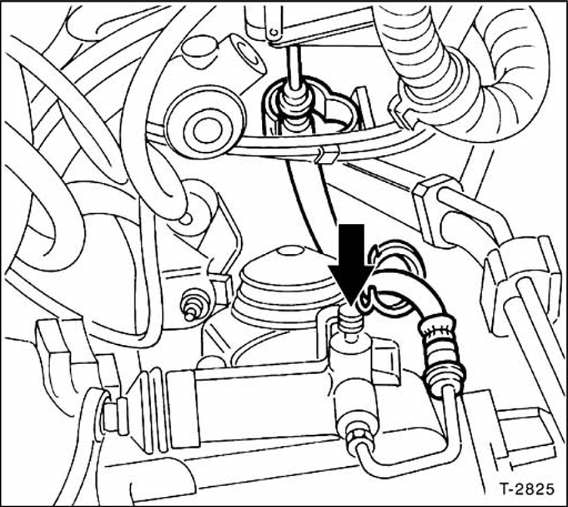 T-2825