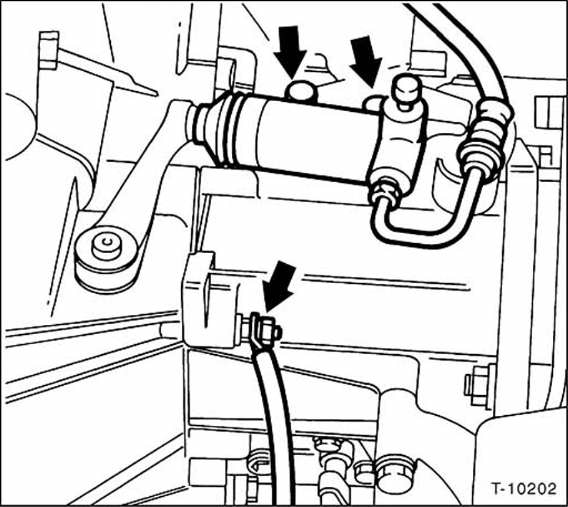 T-10202