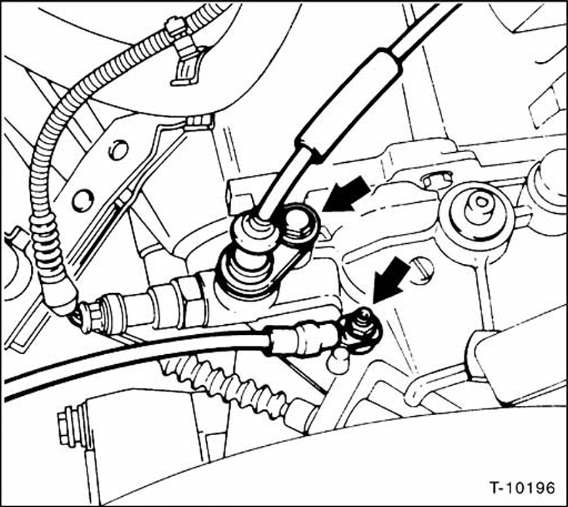 T-10196