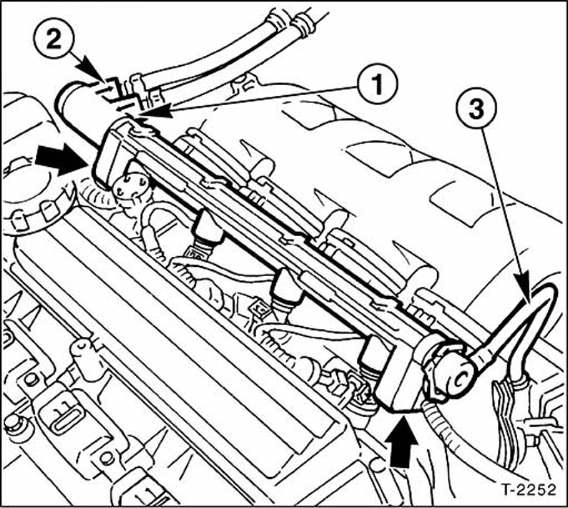 2
1
3
T-2252