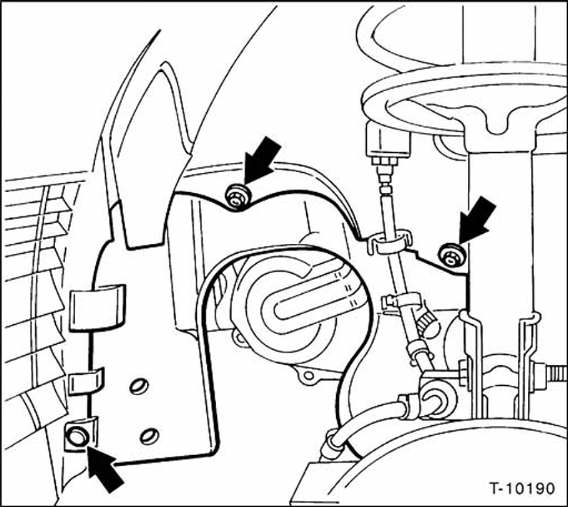 T-10190