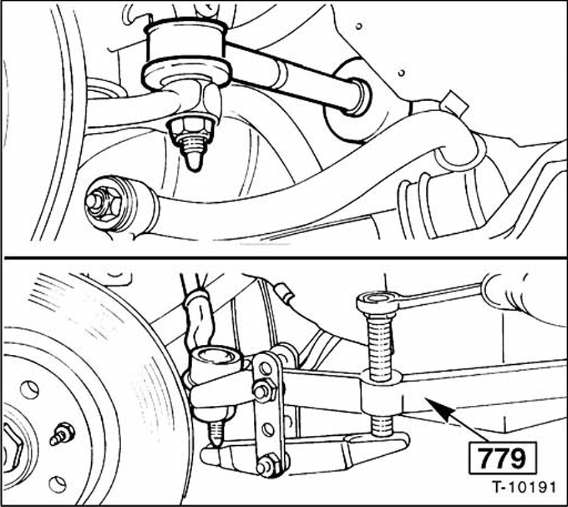 779

T-10191