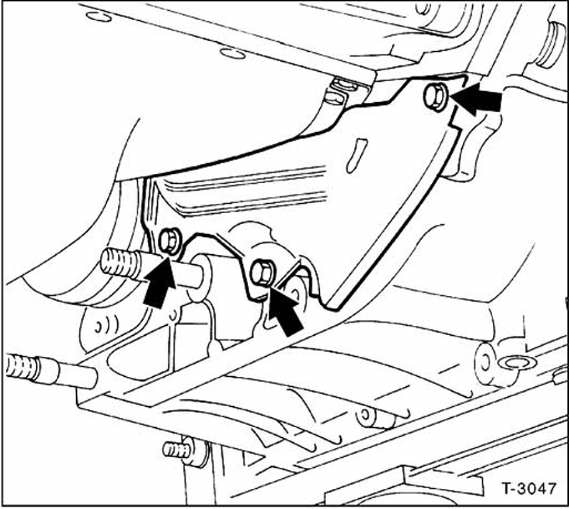 T-3047