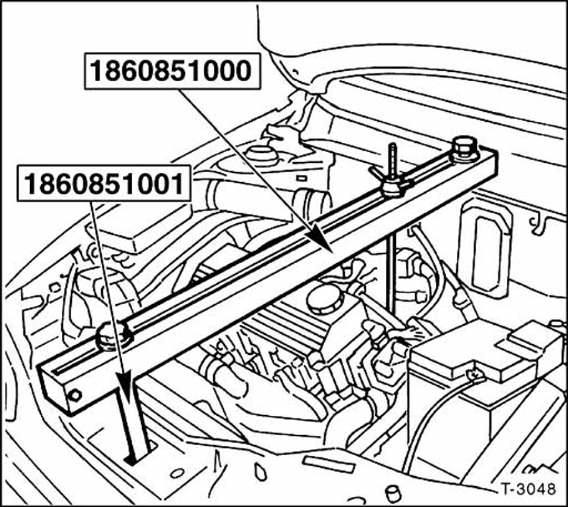 1860851000

1860851001

T-3048