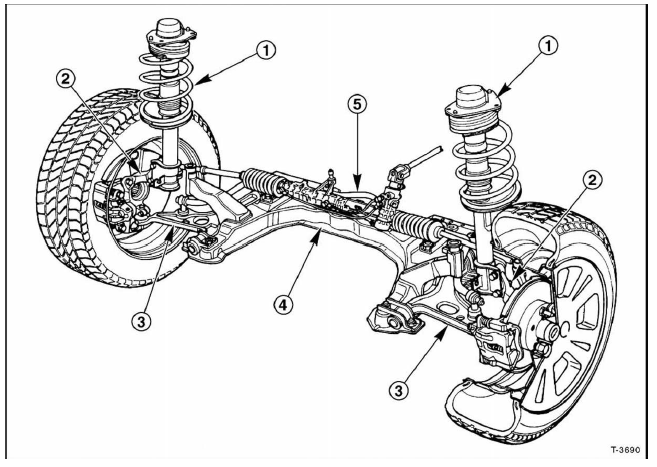 1
2
1
5
2
3
4
3
T-3690