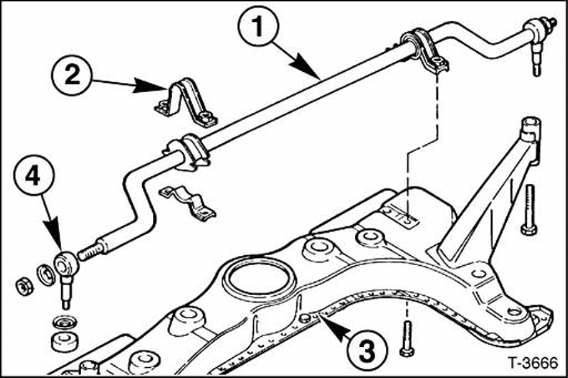 1
2
4
3
T-3666