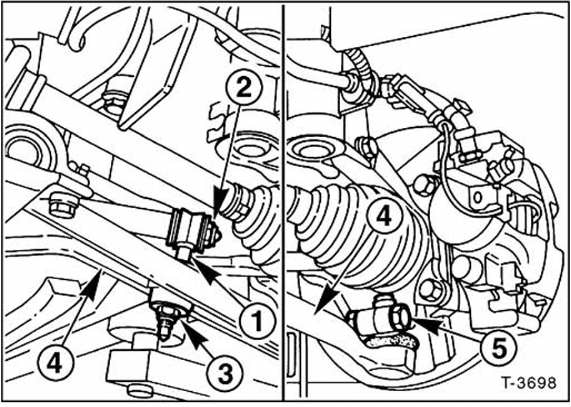 2
1
4
3
4
5
T-3698