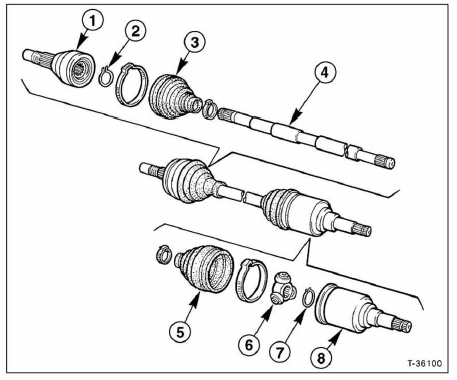 1
2
3
4
5
6
7
8
T-36100