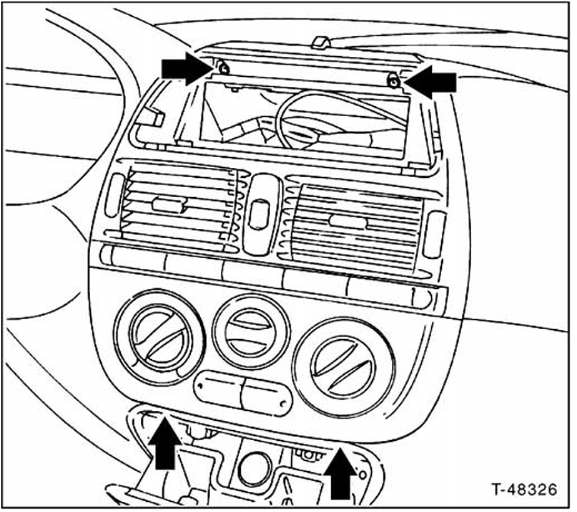 T-48326