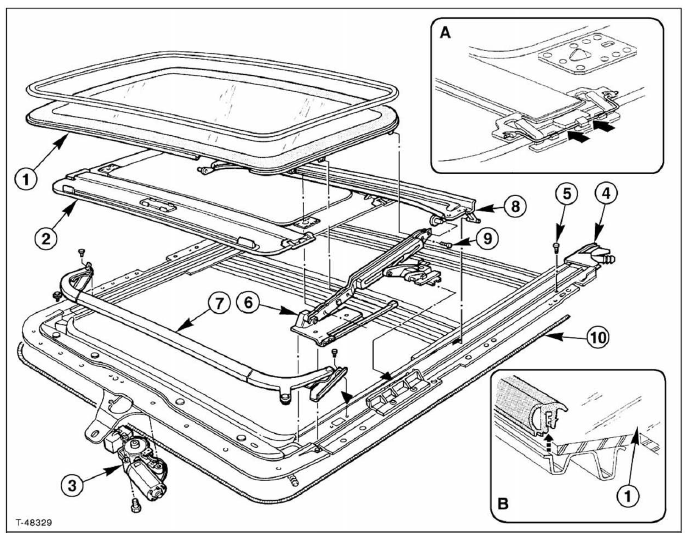 A
1
2
8
5
4
9
7
6
10
3
B
1
T-48329