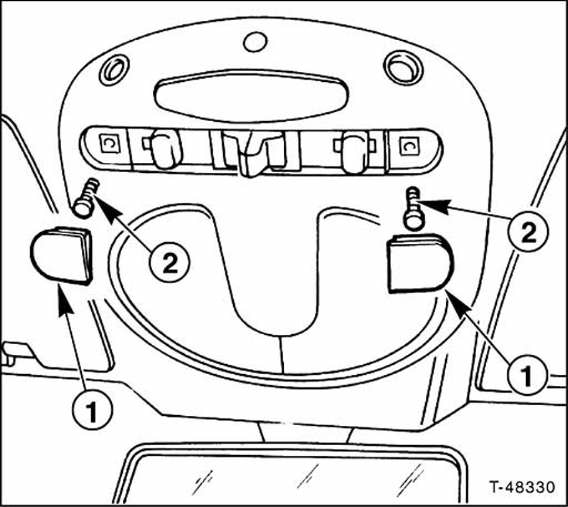 2
2
1
1
T-48330