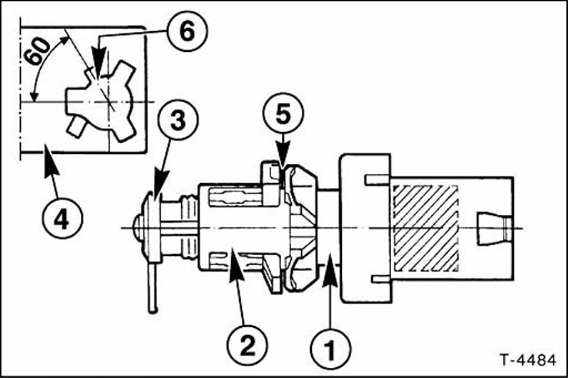 60
6
3
5
4
2
1
T-4484