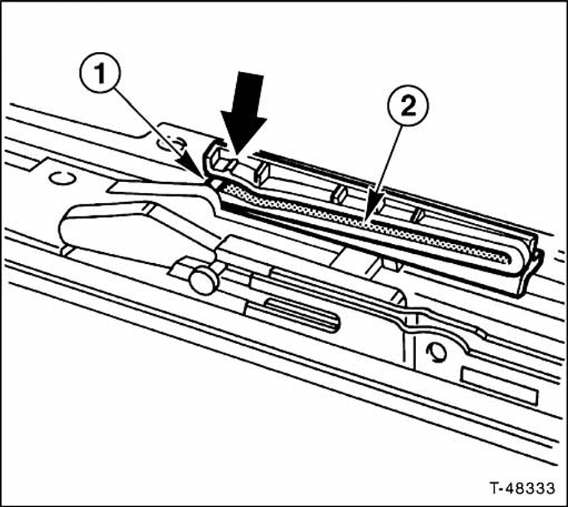 1
2
T-48333