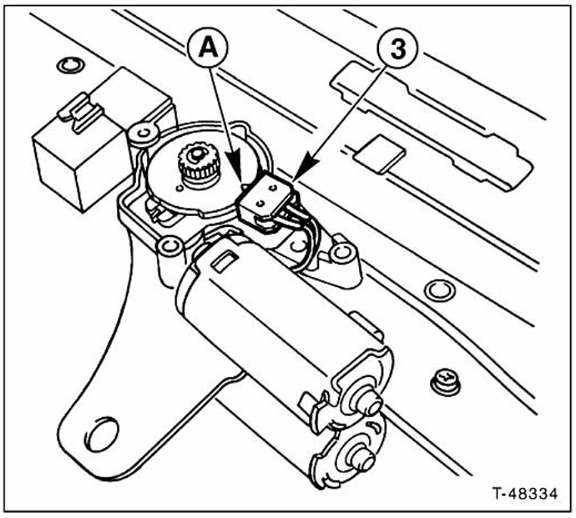 A
3
T-48334