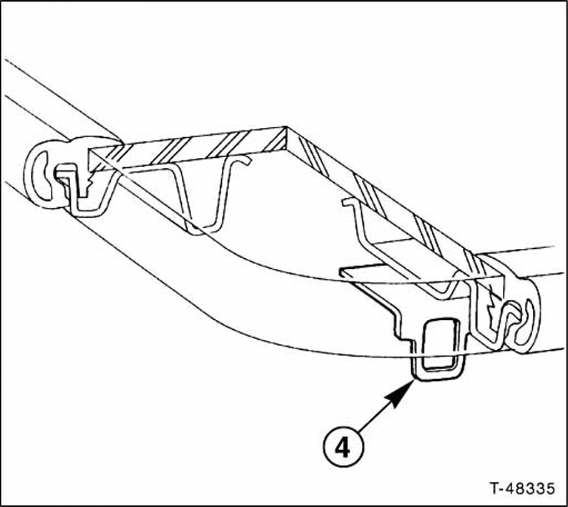 4

T-48335