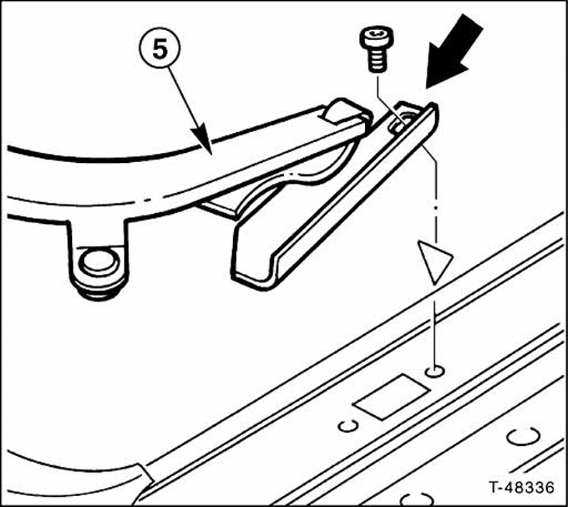 5

T-48336