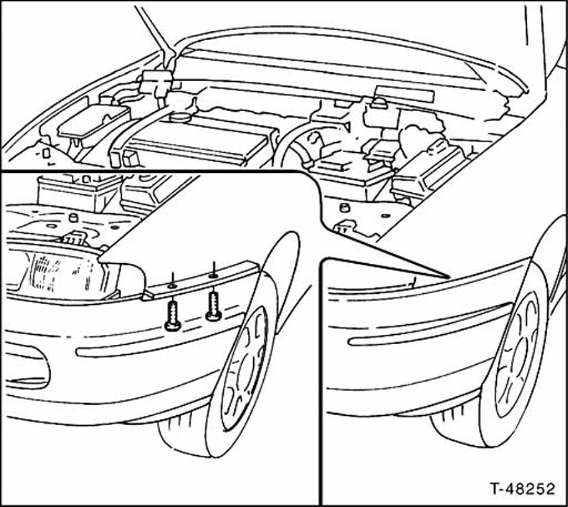 T-48252