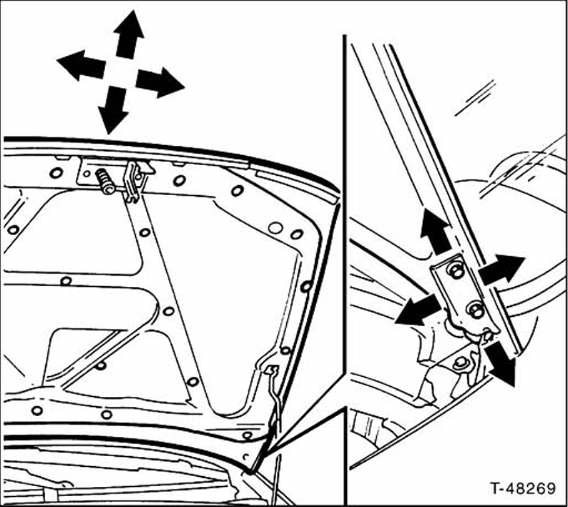 T-48269