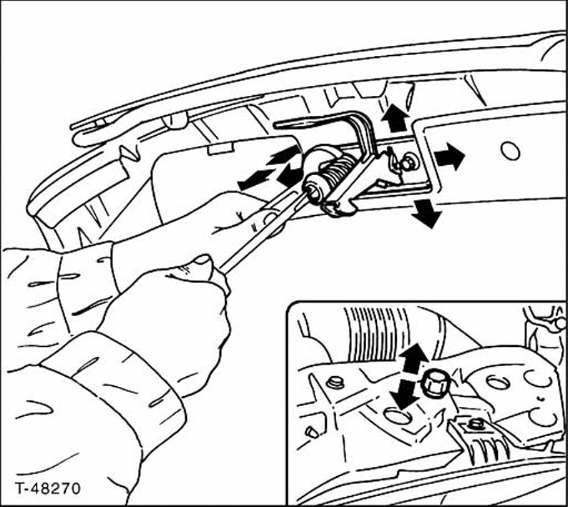 T-48270