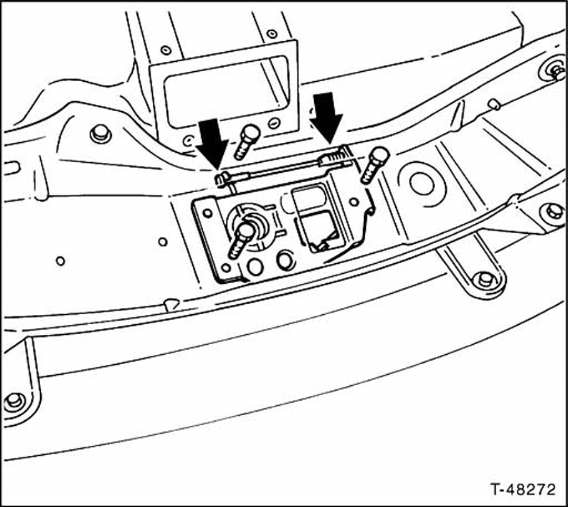 T-48272