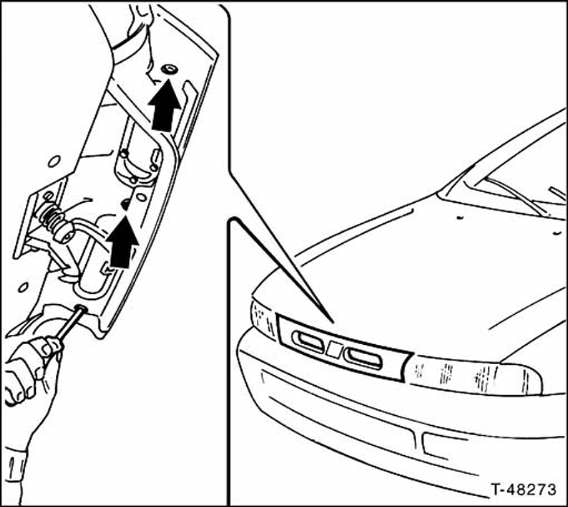 T-48273