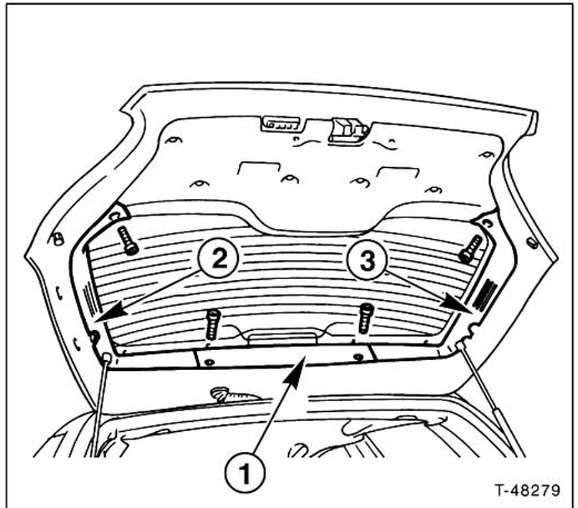 2
3
1
T-48279