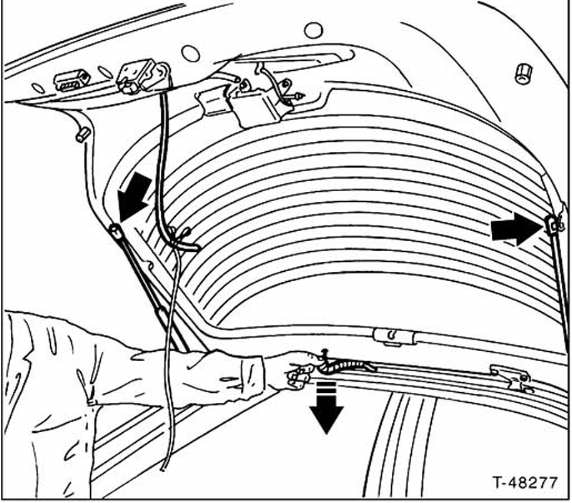 T-48277