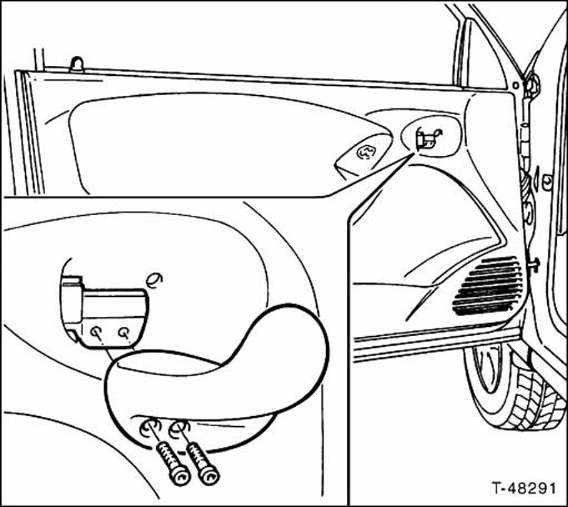 T-48291