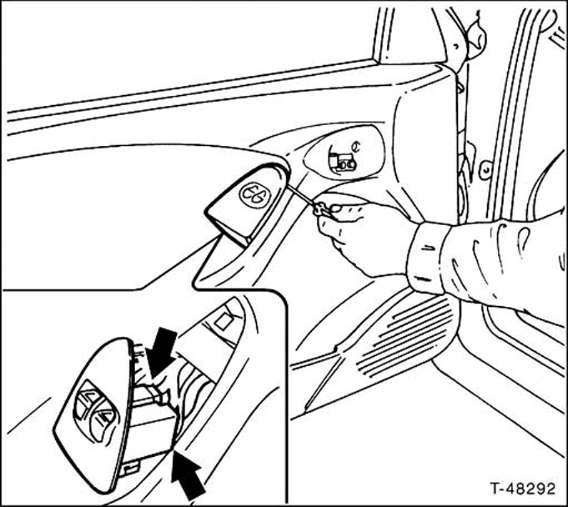 T-48292