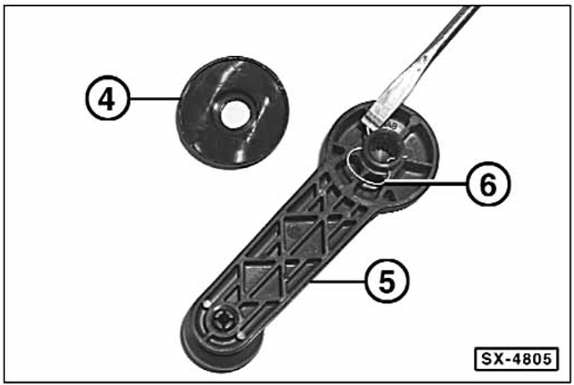 4
6
5
SX-4805