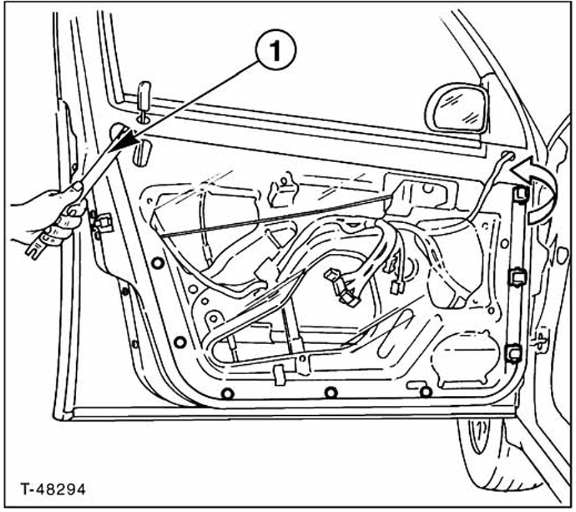 1

T-48294