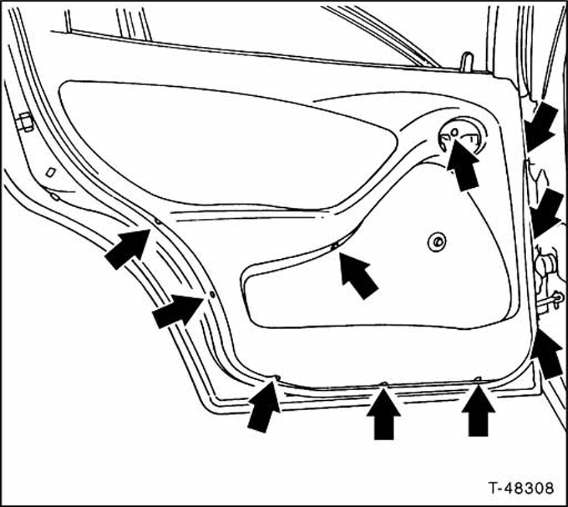 T-48308