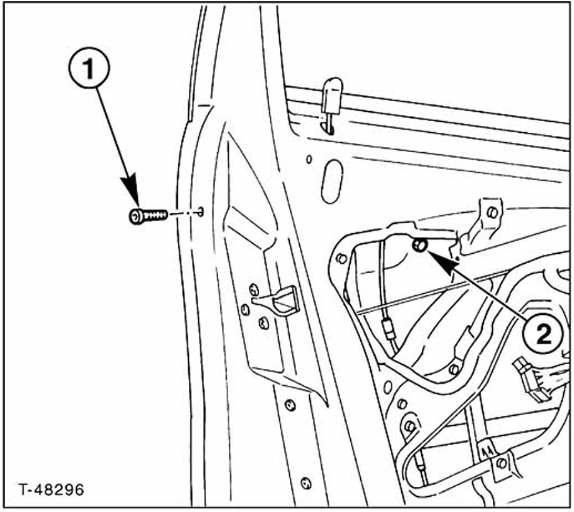 1

2

T-48296