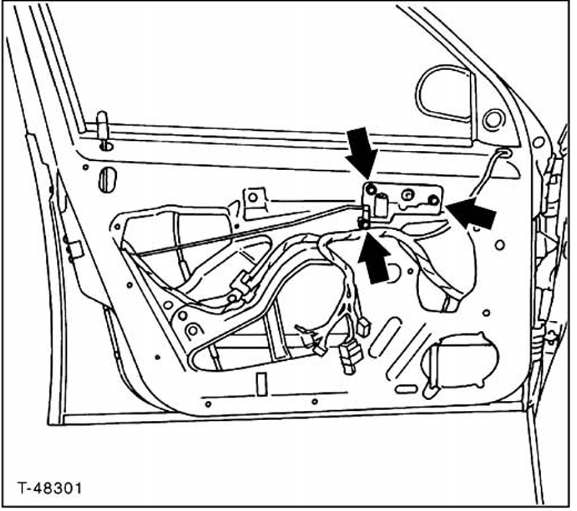 T-48301