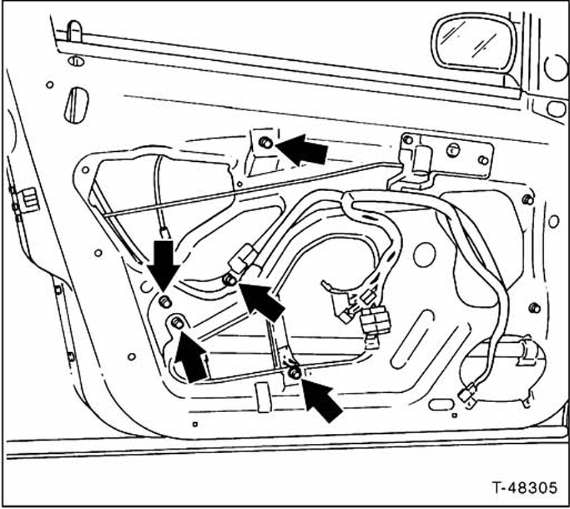 T-48305