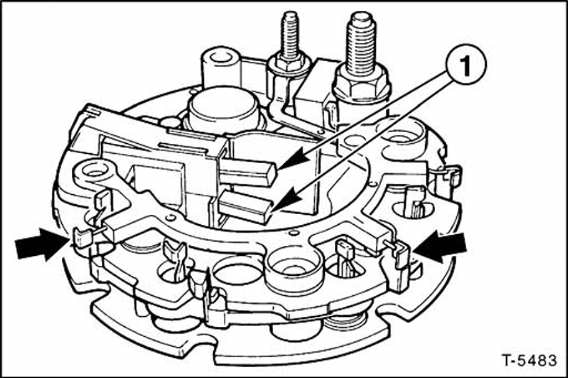 1

T-5483