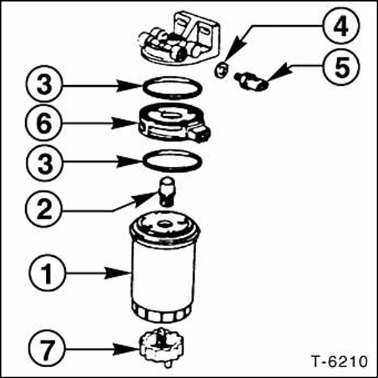 4
5
3
6
3
2
1
7
T-6210