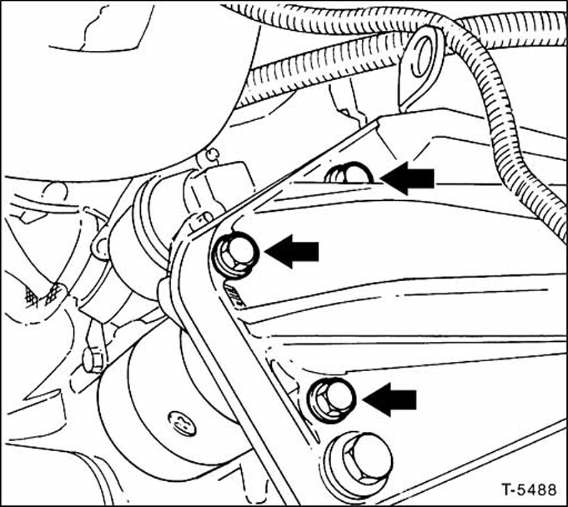 T-5488