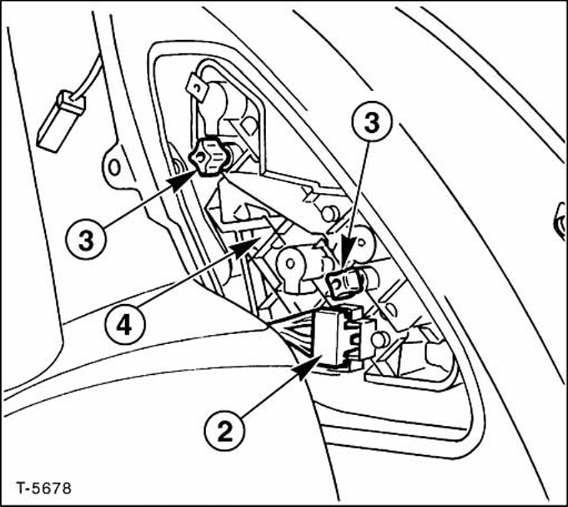 3
3
4
2
T-5678