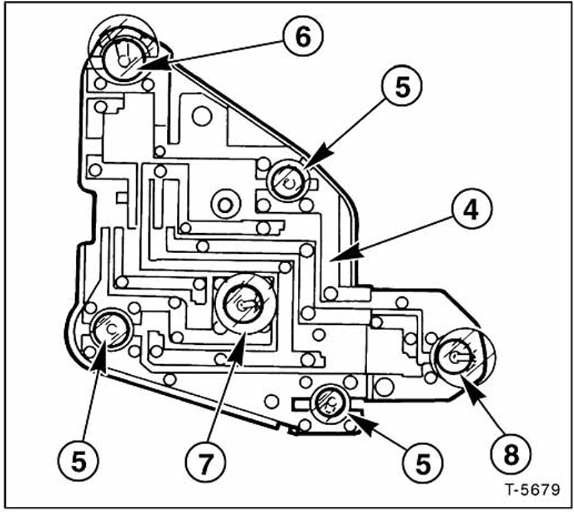 6
5
4
5
7
5
8
T-5679