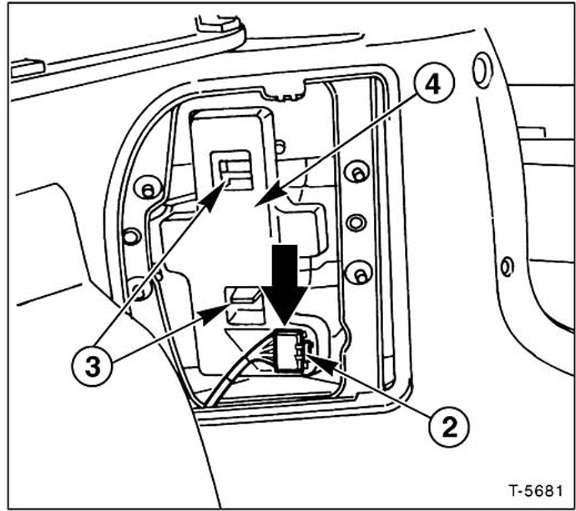 4

3

2

T-5681