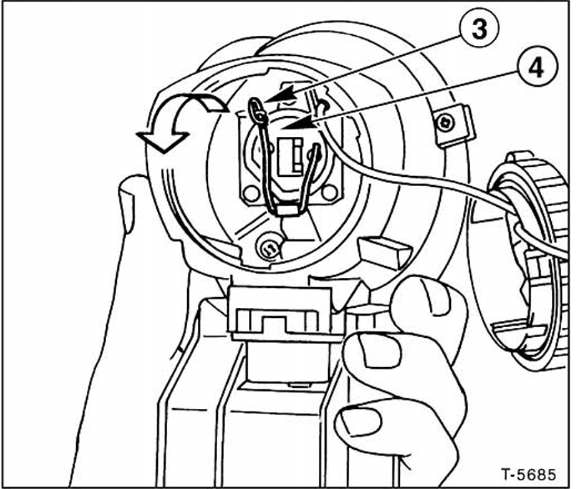 3
4
T-5685