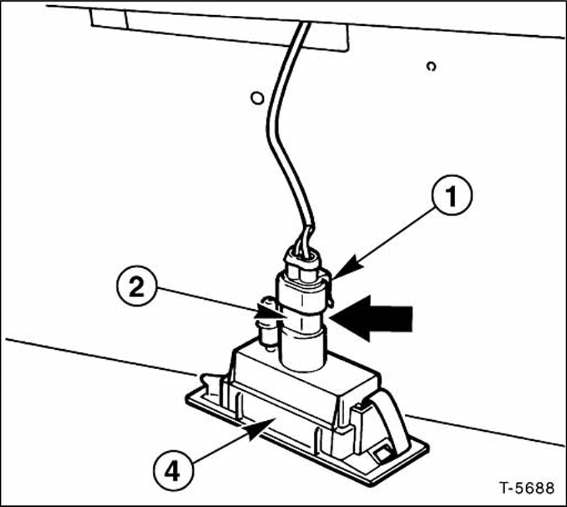 1
2
4
T-5688