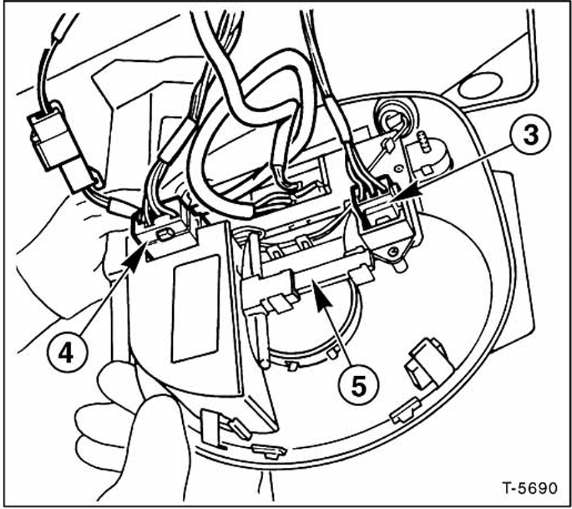 3

4

5

T-5690