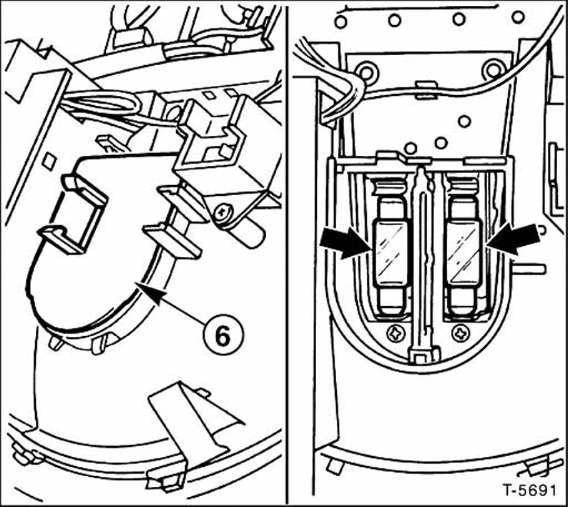 6

T-5691