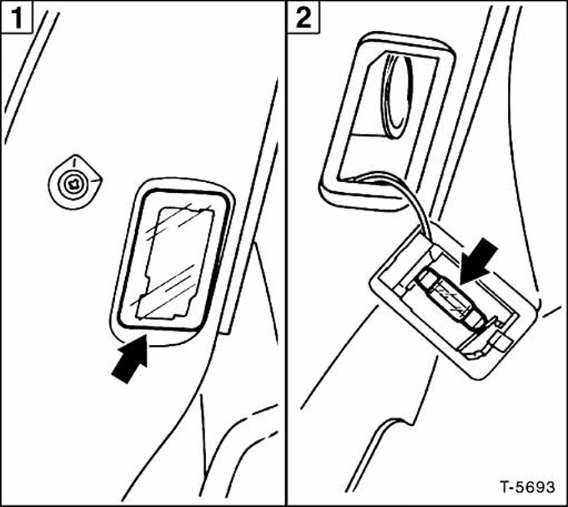 1

2

T-5693