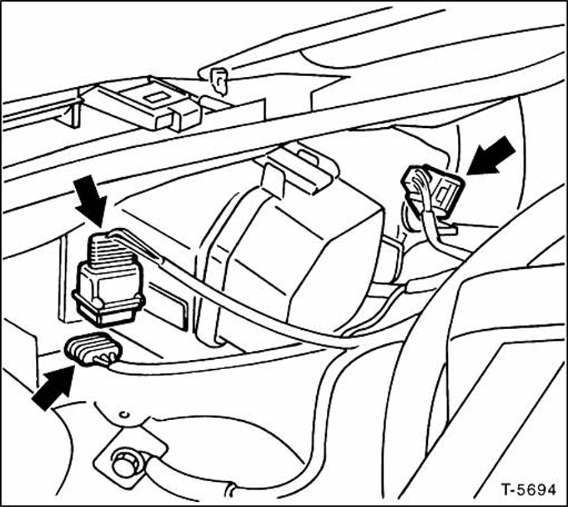 T-5694