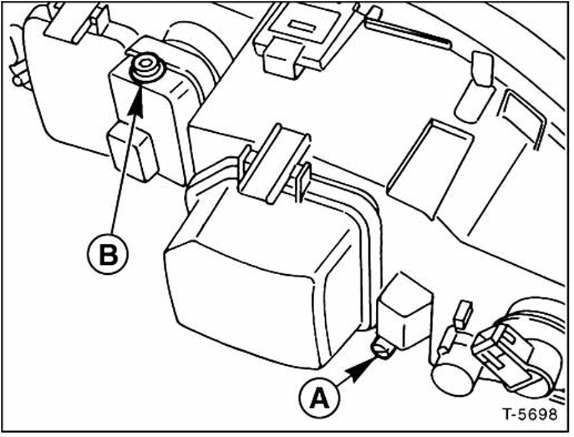 B

A

T-5698