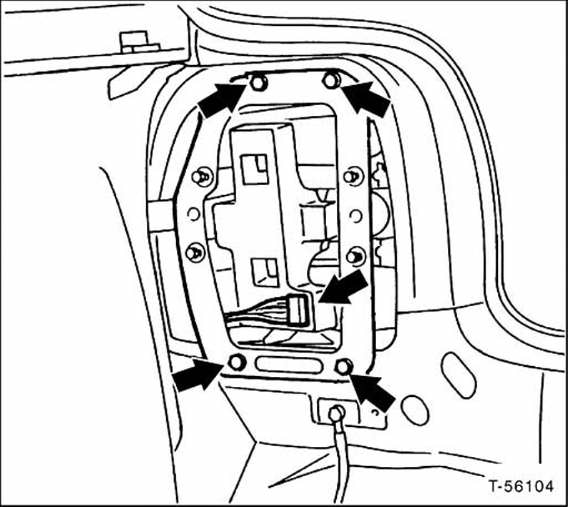 T-56104