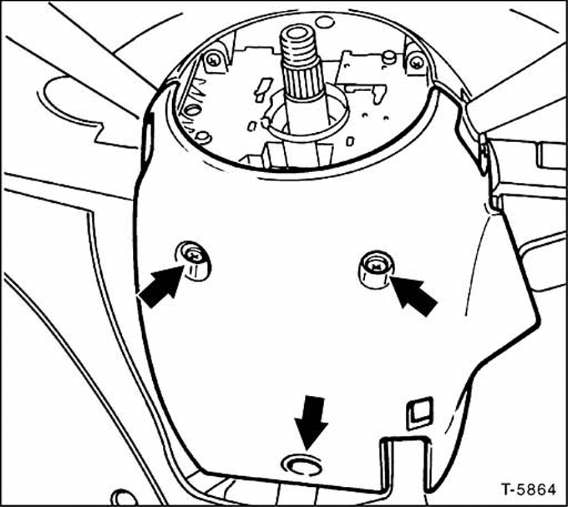 T-5864